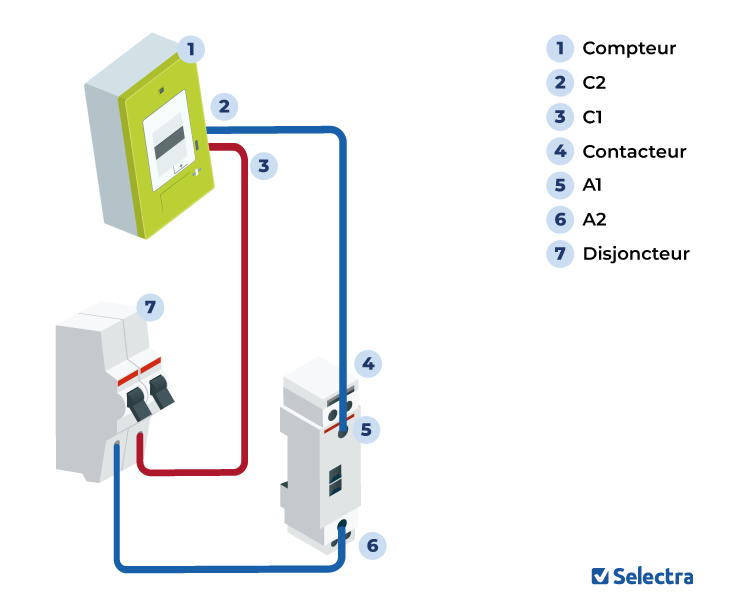 1
2
3
7
4
5
6

1 Compteur
2 C2
3 C1
4 Contacteur
5 A1
6 A2
7 Disjoncteur

Selectra